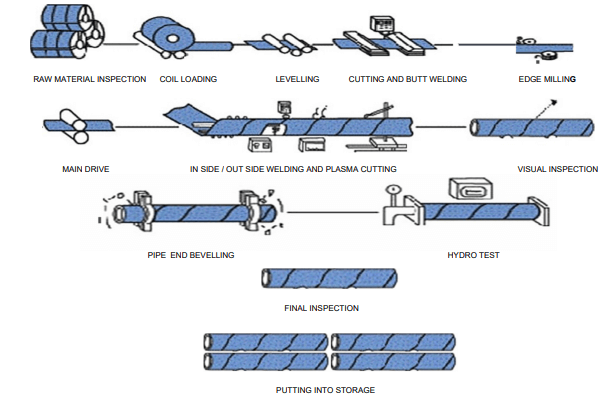 RAW MATERIAL INSPECTION

COIL LOADING

LEVELLING

CUTTING AND BUTT WELDING

EDGE MILLING

MAIN DRIVE

IN SIDE / OUT SIDE WELDING AND PLASMA CUTTING

VISUAL INSPECTION

PIPE END BEVELLING

HYDRO TEST

FINAL INSPECTION

PUTTING INTO STORAGE